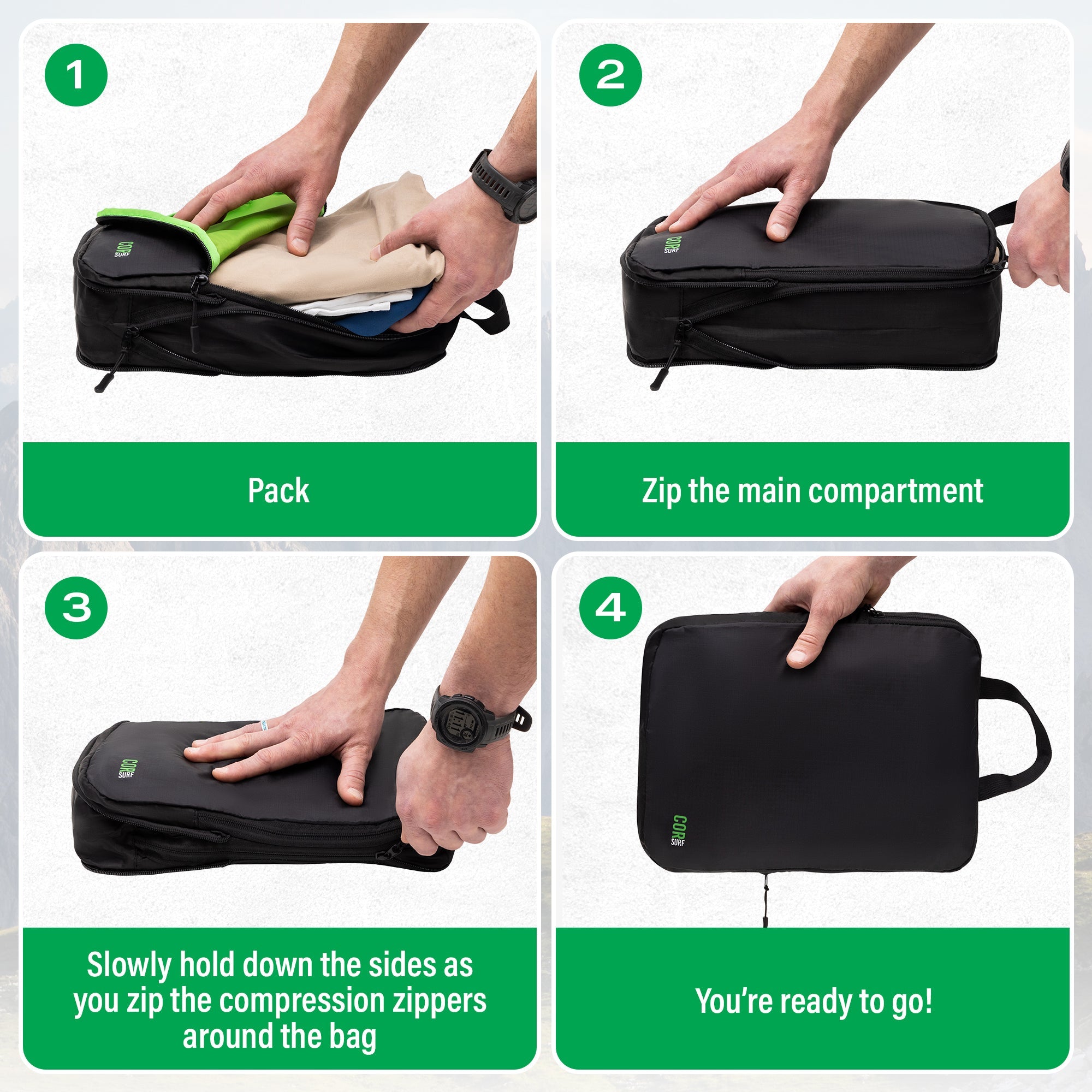 1

COR SURF

Pack

2

COR SURF

Zip the main compartment

3

COR SURF

Slowly hold down the sides as you zip the compression zippers around the bag

4

COR SURF

You're ready to go!